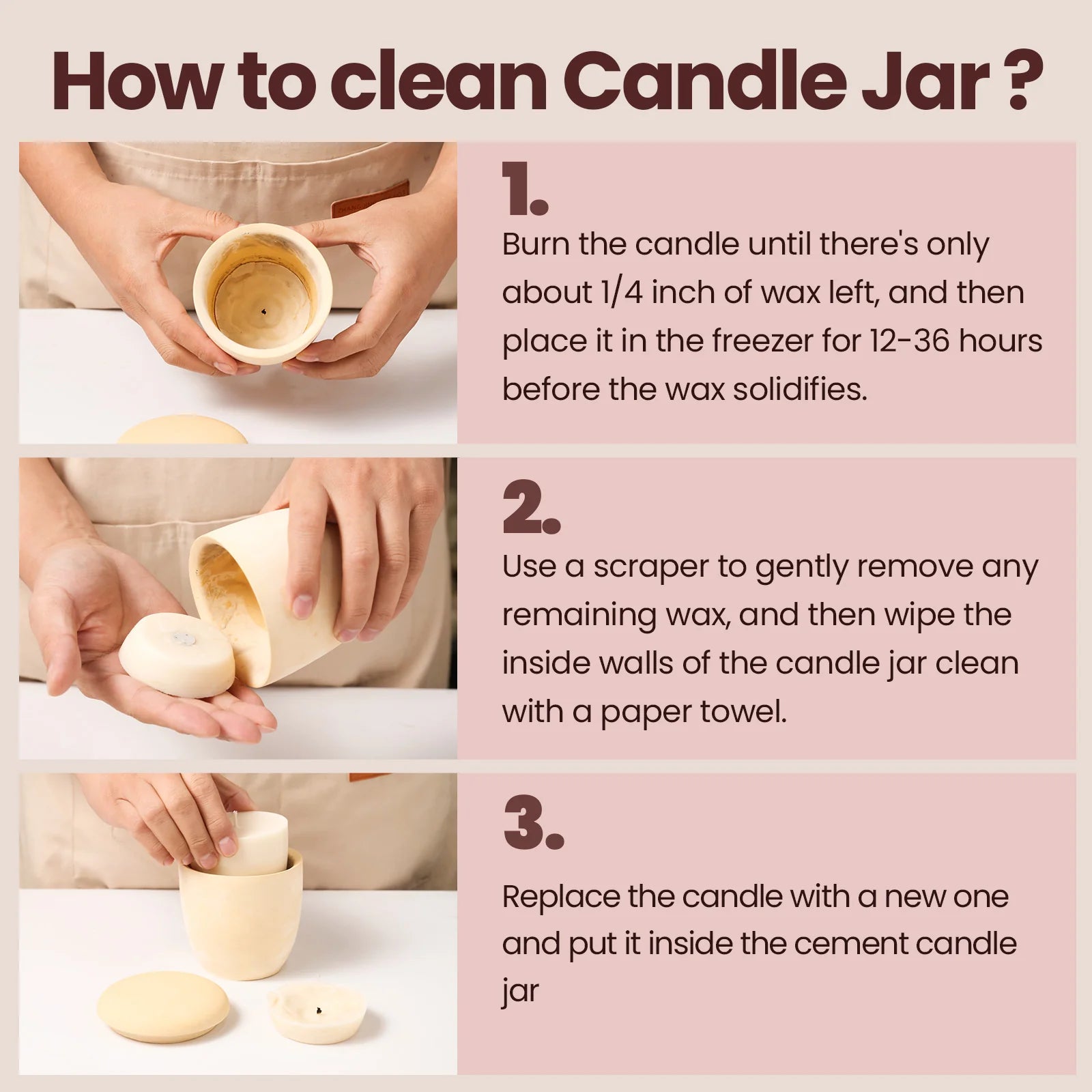 How to clean Candle Jar ?

1.
Burn the candle until there's only about 1/4 inch of wax left, and then place it in the freezer for 12-36 hours before the wax solidifies.

2.
Use a scraper to gently remove any remaining wax, and then wipe the inside walls of the candle jar clean with a paper towel.

3.
Replace the candle with a new one and put it inside the cement candle jar